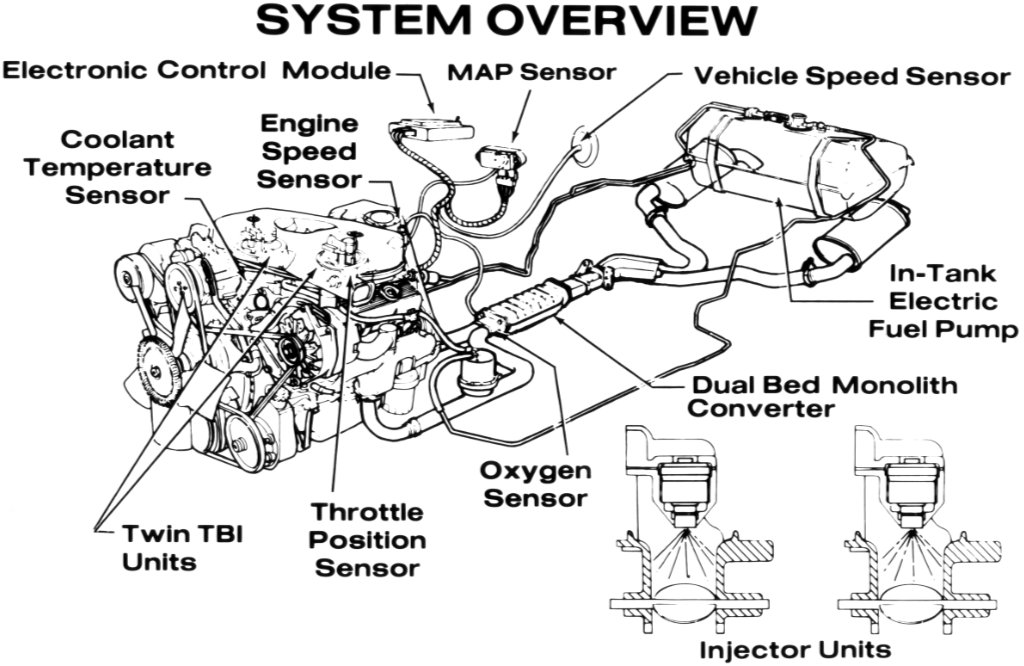 SYSTEM OVERVIEW

Electronic Control Module

MAP Sensor

Vehicle Speed Sensor

Coolant Temperature Sensor

Engine Speed Sensor

In-Tank Electric Fuel Pump

Dual Bed Monolith Converter

Oxygen Sensor

Twin TBI Units

Throttle Position Sensor

Injector Units